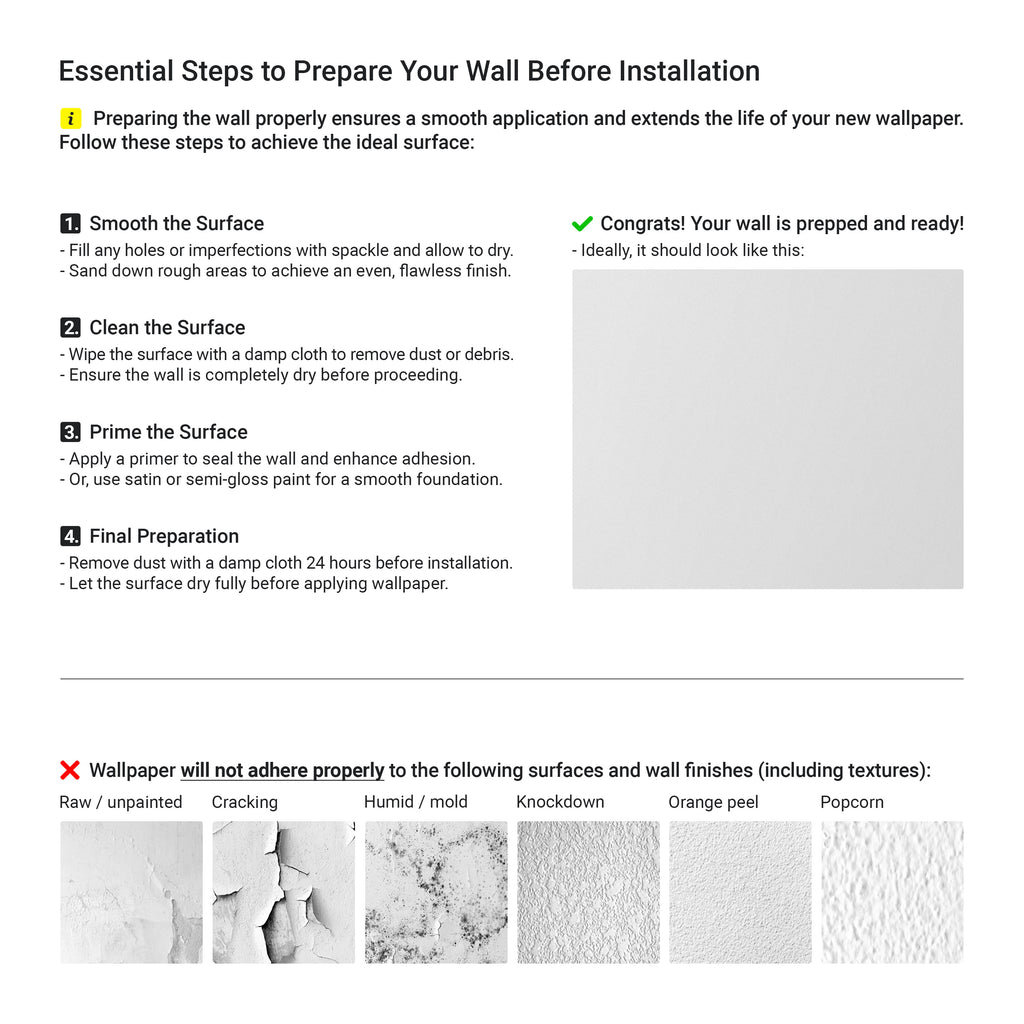 Essential Steps to Prepare Your Wall Before Installation

i Preparing the wall properly ensures a smooth application and extends the life of your new wallpaper. Follow these steps to achieve the ideal surface:

1. Smooth the Surface
- Fill any holes or imperfections with spackle and allow to dry.
- Sand down rough areas to achieve an even, flawless finish.

2. Clean the Surface
- Wipe the surface with a damp cloth to remove dust or debris.
- Ensure the wall is completely dry before proceeding.

3. Prime the Surface
- Apply a primer to seal the wall and enhance adhesion.
- Or, use satin or semi-gloss paint for a smooth foundation.

4. Final Preparation
- Remove dust with a damp cloth 24 hours before installation.
- Let the surface dry fully before applying wallpaper.

Congrats! Your wall is prepped and ready!
- Ideally, it should look like this:

Wallpaper will not adhere properly to the following surfaces and wall finishes (including textures):

Raw / unpainted
Cracking
Humid / mold
Knockdown
Orange peel
Popcorn