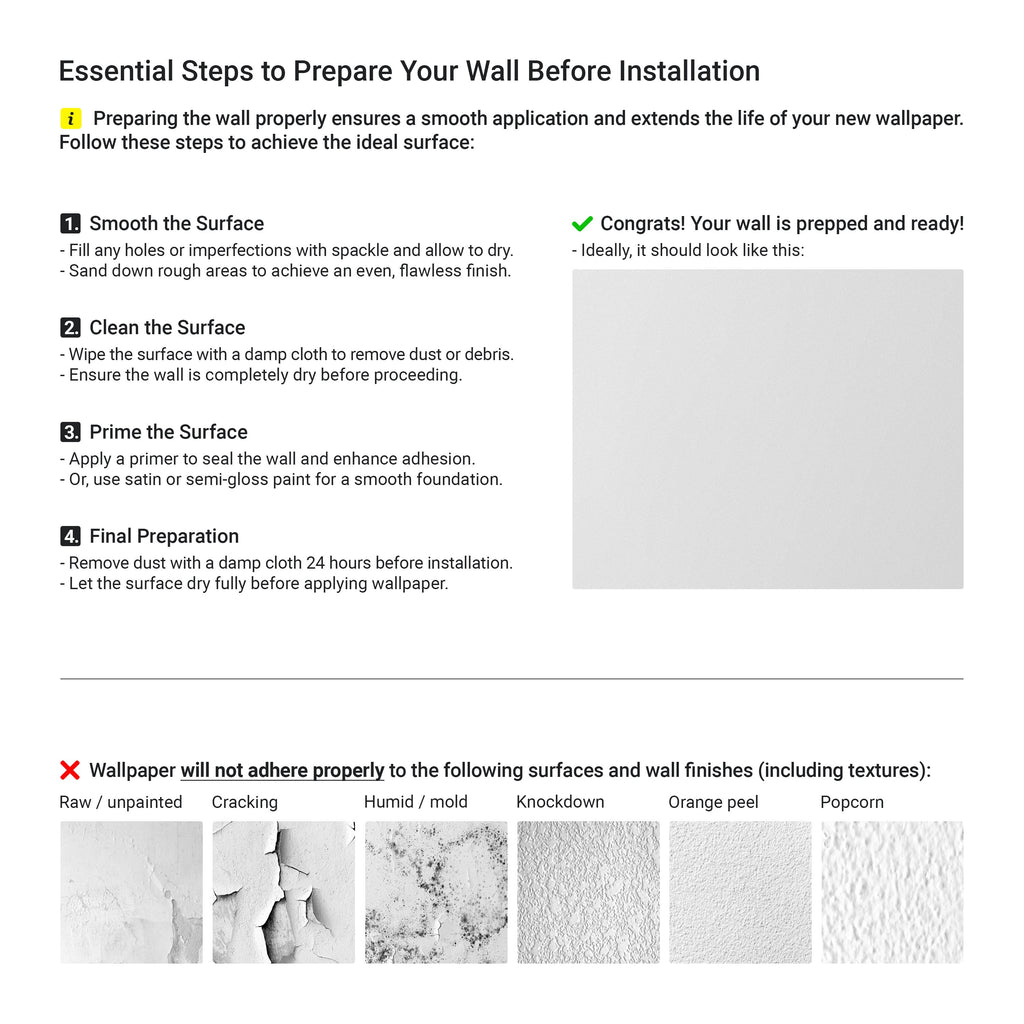 Essential Steps to Prepare Your Wall Before Installation

i Preparing the wall properly ensures a smooth application and extends the life of your new wallpaper. Follow these steps to achieve the ideal surface:

1. Smooth the Surface
- Fill any holes or imperfections with spackle and allow to dry.
- Sand down rough areas to achieve an even, flawless finish.

2. Clean the Surface
- Wipe the surface with a damp cloth to remove dust or debris.
- Ensure the wall is completely dry before proceeding.

3. Prime the Surface
- Apply a primer to seal the wall and enhance adhesion.
- Or, use satin or semi-gloss paint for a smooth foundation.

4. Final Preparation
- Remove dust with a damp cloth 24 hours before installation.
- Let the surface dry fully before applying wallpaper.

Congrats! Your wall is prepped and ready!
- Ideally, it should look like this:

Wallpaper will not adhere properly to the following surfaces and wall finishes (including textures):

Raw / unpainted
Cracking
Humid / mold
Knockdown
Orange peel
Popcorn