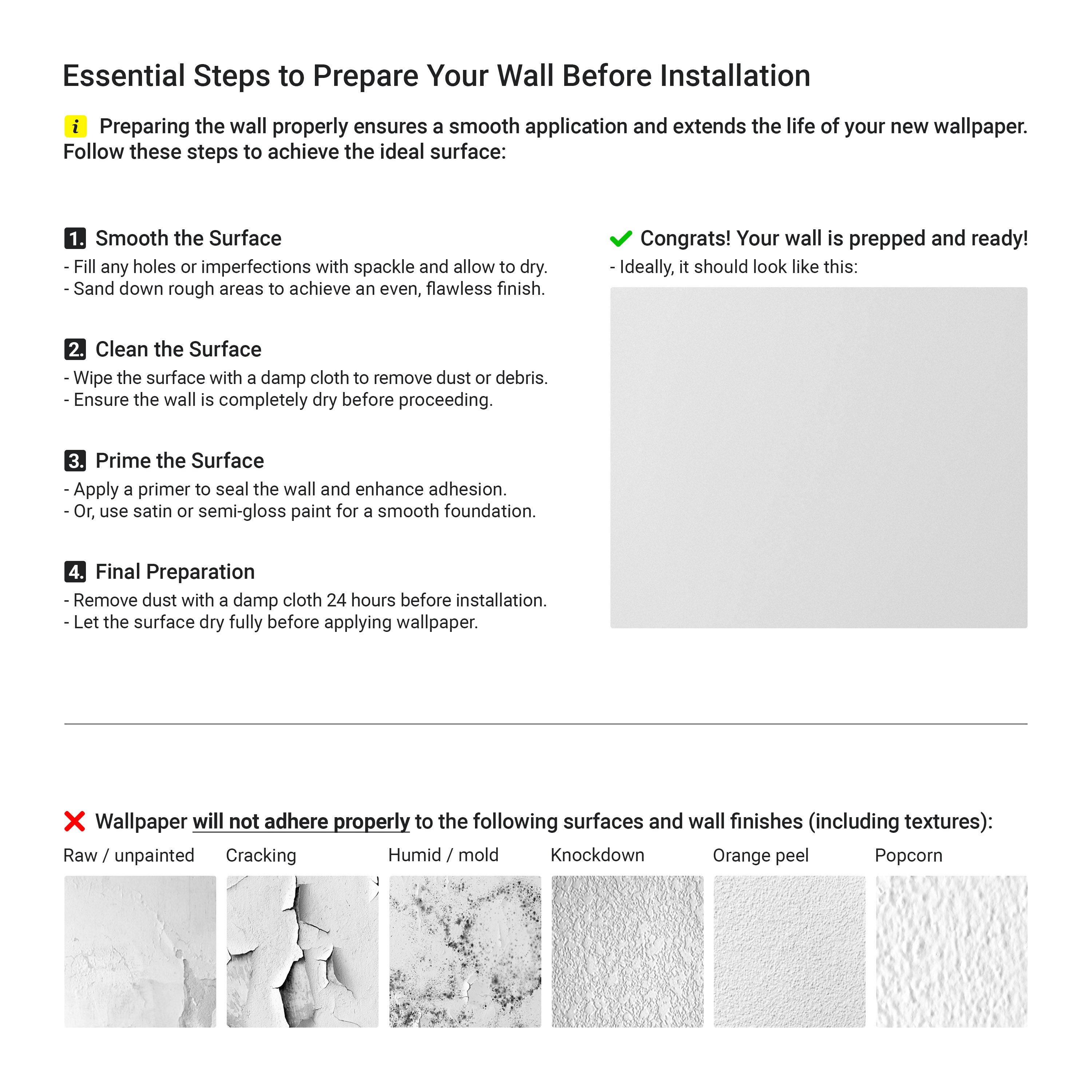 Essential Steps to Prepare Your Wall Before Installation

i Preparing the wall properly ensures a smooth application and extends the life of your new wallpaper. Follow these steps to achieve the ideal surface:

1. Smooth the Surface
- Fill any holes or imperfections with spackle and allow to dry.
- Sand down rough areas to achieve an even, flawless finish.

2. Clean the Surface
- Wipe the surface with a damp cloth to remove dust or debris.
- Ensure the wall is completely dry before proceeding.

3. Prime the Surface
- Apply a primer to seal the wall and enhance adhesion.
- Or, use satin or semi-gloss paint for a smooth foundation.

4. Final Preparation
- Remove dust with a damp cloth 24 hours before installation.
- Let the surface dry fully before applying wallpaper.

Congrats! Your wall is prepped and ready!
- Ideally, it should look like this:

Wallpaper will not adhere properly to the following surfaces and wall finishes (including textures):

Raw / unpainted
Cracking
Humid / mold
Knockdown
Orange peel
Popcorn