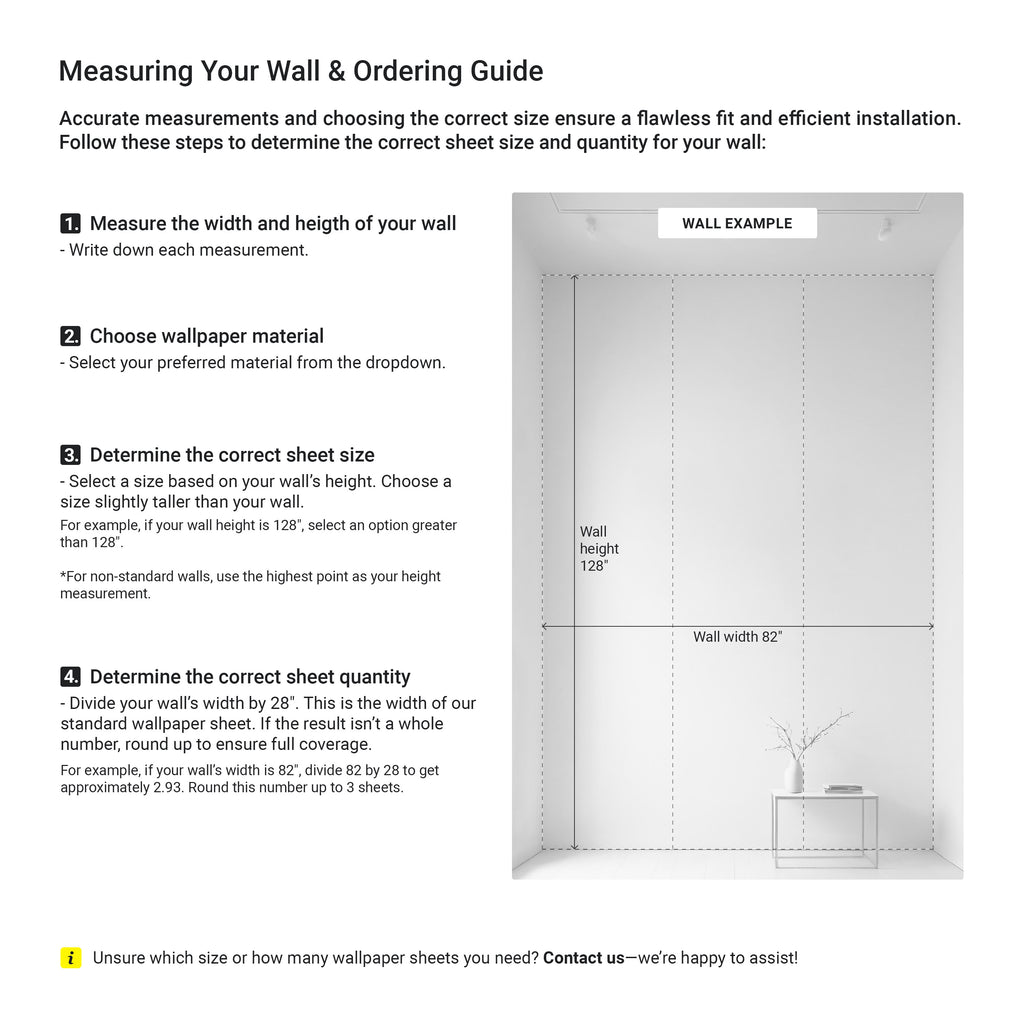 Measuring Your Wall & Ordering Guide

Accurate measurements and choosing the correct size ensure a flawless fit and efficient installation. Follow these steps to determine the correct sheet size and quantity for your wall:

1. Measure the width and heigth of your wall
- Write down each measurement.

2. Choose wallpaper material
- Select your preferred material from the dropdown.

3. Determine the correct sheet size
- Select a size based on your wall's height. Choose a size slightly taller than your wall.
For example, if your wall height is 128", select an option greater than 128".

*For non-standard walls, use the highest point as your height measurement.

4. Determine the correct sheet quantity
- Divide your wall's width by 28". This is the width of our standard wallpaper sheet. If the result isn't a whole number, round up to ensure full coverage.
For example, if your wall's width is 82", divide 82 by 28 to get approximately 2.93. Round this number up to 3 sheets.

WALL EXAMPLE

Wall height 128"

Wall width 82"

i Unsure which size or how many wallpaper sheets you need? Contact us—we're happy to assist!