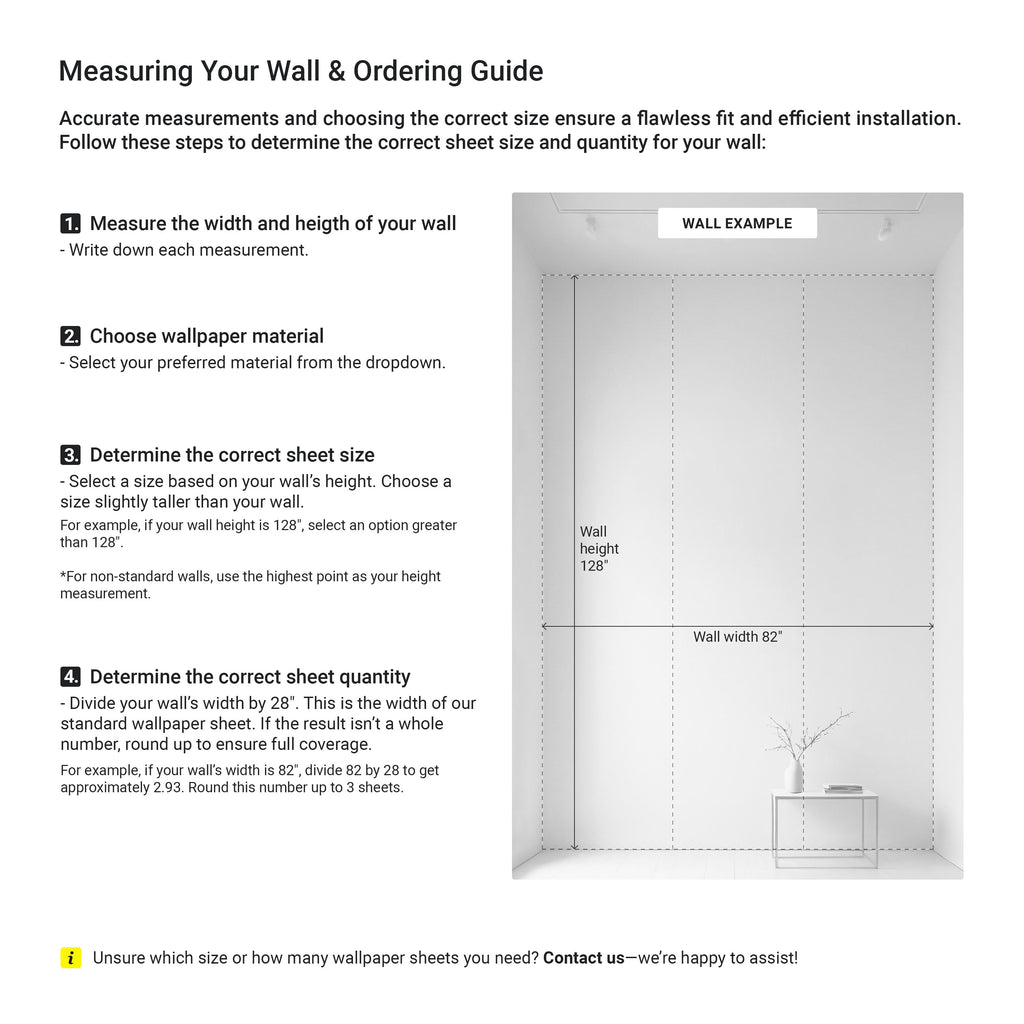 Measuring Your Wall & Ordering Guide

Accurate measurements and choosing the correct size ensure a flawless fit and efficient installation. Follow these steps to determine the correct sheet size and quantity for your wall:

1. Measure the width and heigth of your wall
- Write down each measurement.

2. Choose wallpaper material
- Select your preferred material from the dropdown.

3. Determine the correct sheet size
- Select a size based on your wall's height. Choose a size slightly taller than your wall.
For example, if your wall height is 128", select an option greater than 128".

*For non-standard walls, use the highest point as your height measurement.

4. Determine the correct sheet quantity
- Divide your wall's width by 28". This is the width of our standard wallpaper sheet. If the result isn't a whole number, round up to ensure full coverage.
For example, if your wall's width is 82", divide 82 by 28 to get approximately 2.93. Round this number up to 3 sheets.

WALL EXAMPLE

Wall height 128"

Wall width 82"

i Unsure which size or how many wallpaper sheets you need? Contact us—we're happy to assist!