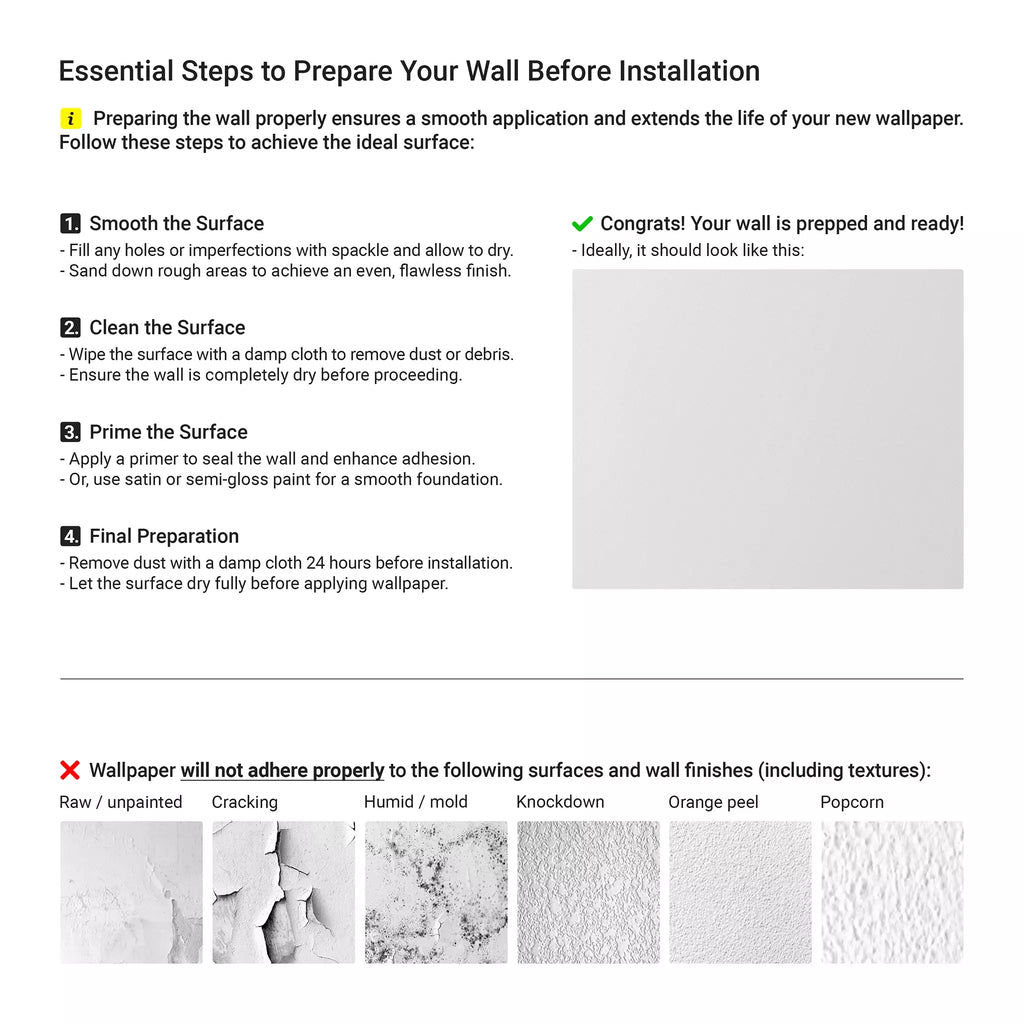 Essential Steps to Prepare Your Wall Before Installation

i Preparing the wall properly ensures a smooth application and extends the life of your new wallpaper. Follow these steps to achieve the ideal surface:

1. Smooth the Surface
- Fill any holes or imperfections with spackle and allow to dry.
- Sand down rough areas to achieve an even, flawless finish.

2. Clean the Surface
- Wipe the surface with a damp cloth to remove dust or debris.
- Ensure the wall is completely dry before proceeding.

3. Prime the Surface
- Apply a primer to seal the wall and enhance adhesion.
- Or, use satin or semi-gloss paint for a smooth foundation.

4. Final Preparation
- Remove dust with a damp cloth 24 hours before installation.
- Let the surface dry fully before applying wallpaper.

Congrats! Your wall is prepped and ready!
- Ideally, it should look like this:

Wallpaper will not adhere properly to the following surfaces and wall finishes (including textures):

Raw / unpainted
Cracking
Humid / mold
Knockdown
Orange peel
Popcorn